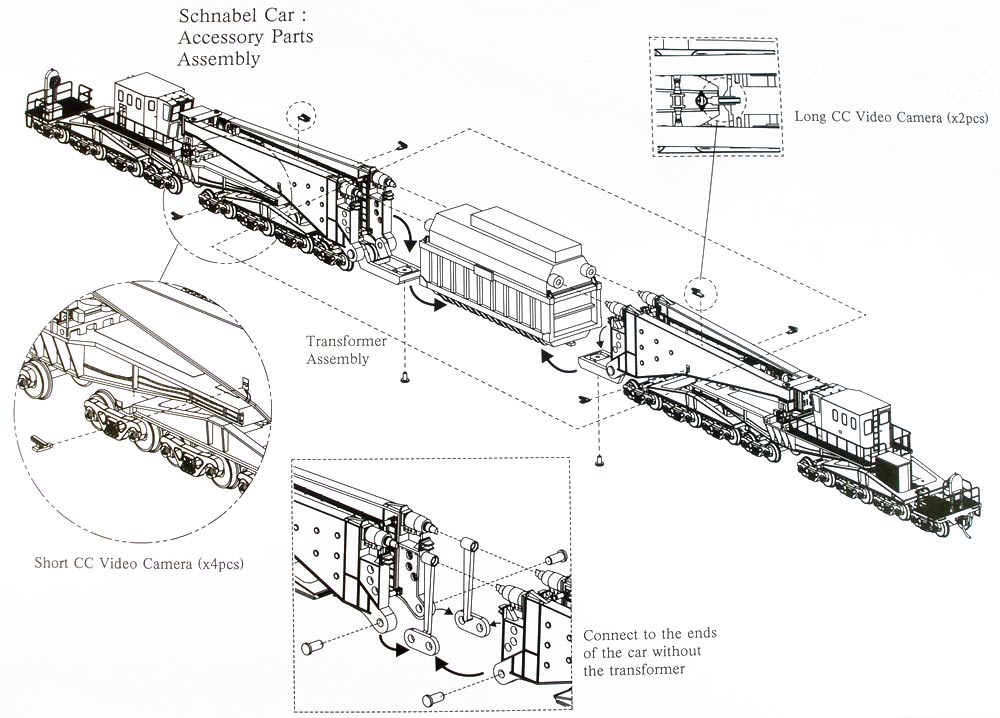 Schnabel Car :
Accessory Parts
Assembly

Long CC Video Camera (x2pcs)

Transformer
Assembly

Short CC Video Camera (x4pcs)

Connect to the ends of the car without the transformer